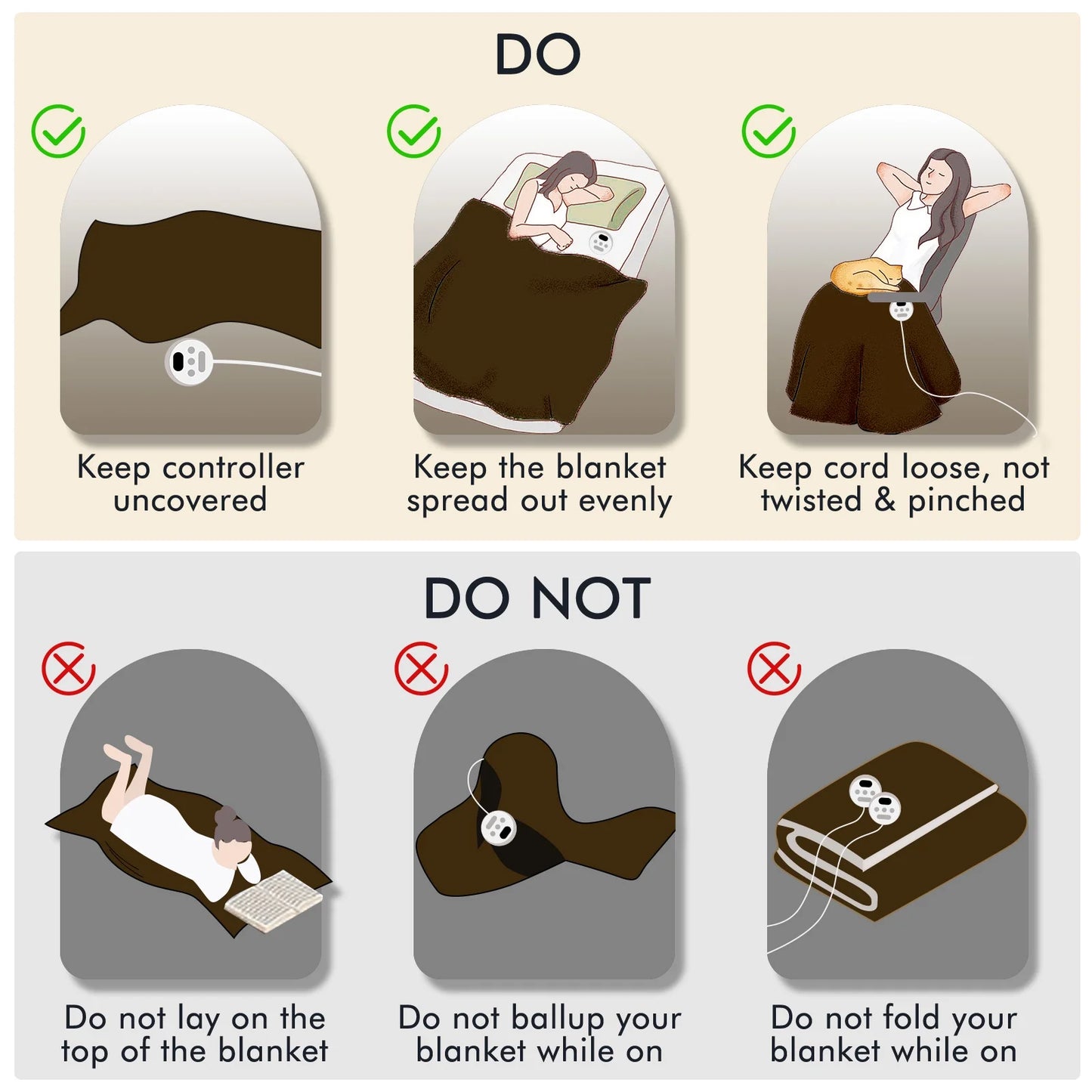 DO

Keep controller uncovered

Keep the blanket spread out evenly

Keep cord loose, not twisted & pinched

DO NOT

Do not lay on the top of the blanket

Do not ballup your blanket while on

Do not fold your blanket while on